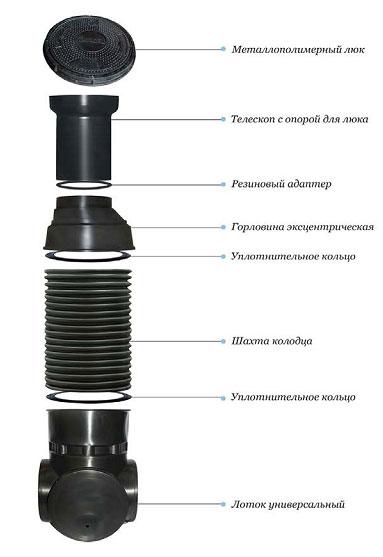 Металлополимерный люк

Телескоп с опорой для люка

Резиновый адаптер

Горловина эксцентрическая

Уплотнительное кольцо

Шахта колодца

Уплотнительное кольцо

Лоток универсальный